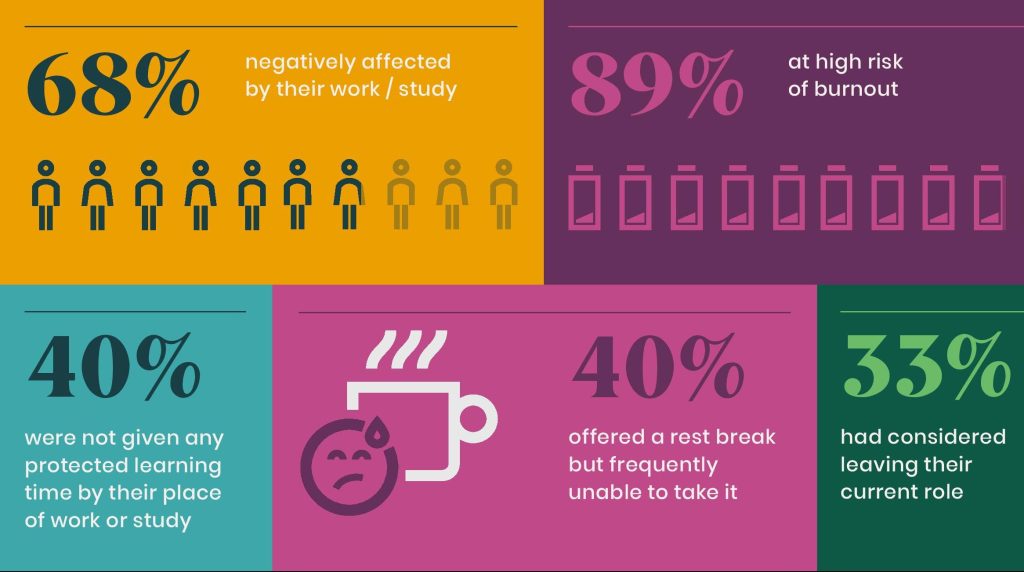 68%

negatively affected by their work / study

89%

at high risk of burnout

40%

were not given any protected learning time by their place of work or study

40%

offered a rest break but frequently unable to take it

33%

had considered leaving their current role