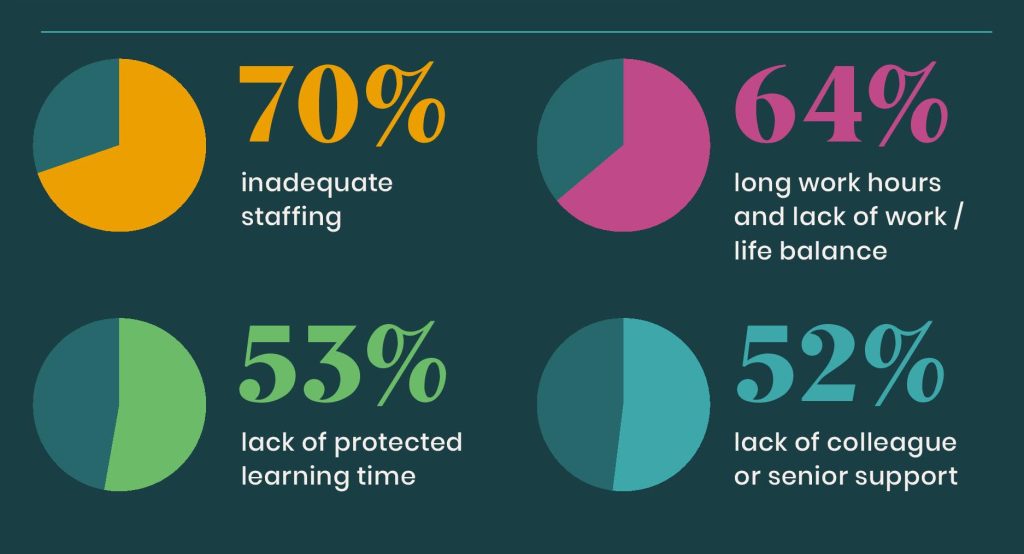 70%
inadequate staffing

64%
long work hours and lack of work / life balance

53%
lack of protected learning time

52%
lack of colleague or senior support