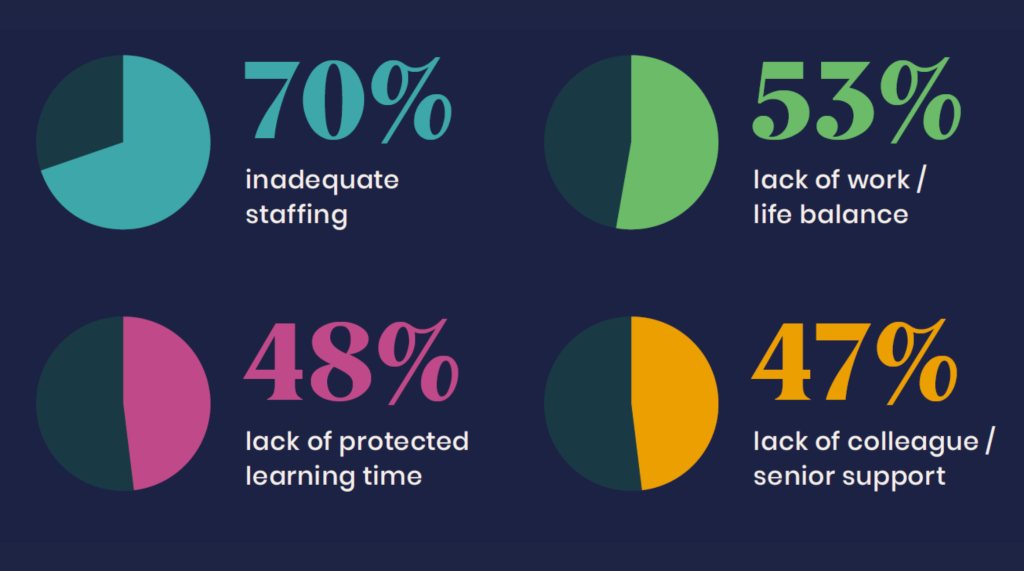 70%
inadequate staffing

53%
lack of work / life balance

48%
lack of protected learning time

47%
lack of colleague / senior support